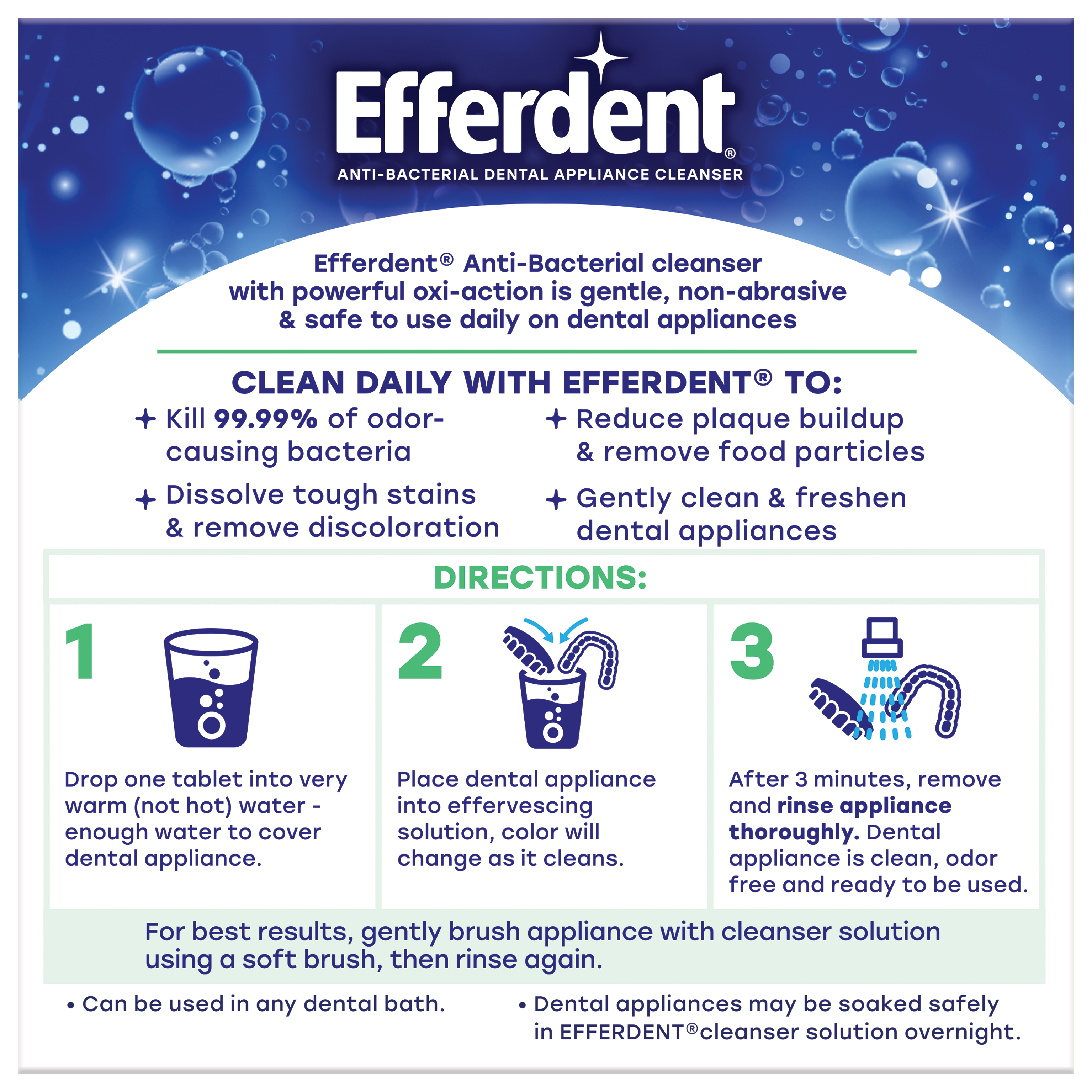 Efferdent®
ANTI-BACTERIAL DENTAL APPLIANCE CLEANSER

Efferdent® Anti-Bacterial cleanser with powerful oxi-action is gentle, non-abrasive & safe to use daily on dental appliances

CLEAN DAILY WITH EFFERDENT® TO:

+ Kill 99.99% of odor-causing bacteria

+ Dissolve tough stains & remove discoloration

+ Reduce plaque buildup & remove food particles

+ Gently clean & freshen dental appliances

DIRECTIONS:

1
Drop one tablet into very warm (not hot) water - enough water to cover dental appliance.

2
Place dental appliance into effervescing solution, color will change as it cleans.

3
After 3 minutes, remove and rinse appliance thoroughly. Dental appliance is clean, odor free and ready to be used.

For best results, gently brush appliance with cleanser solution using a soft brush, then rinse again.

• Can be used in any dental bath.

• Dental appliances may be soaked safely in EFFERDENT® cleanser solution overnight.